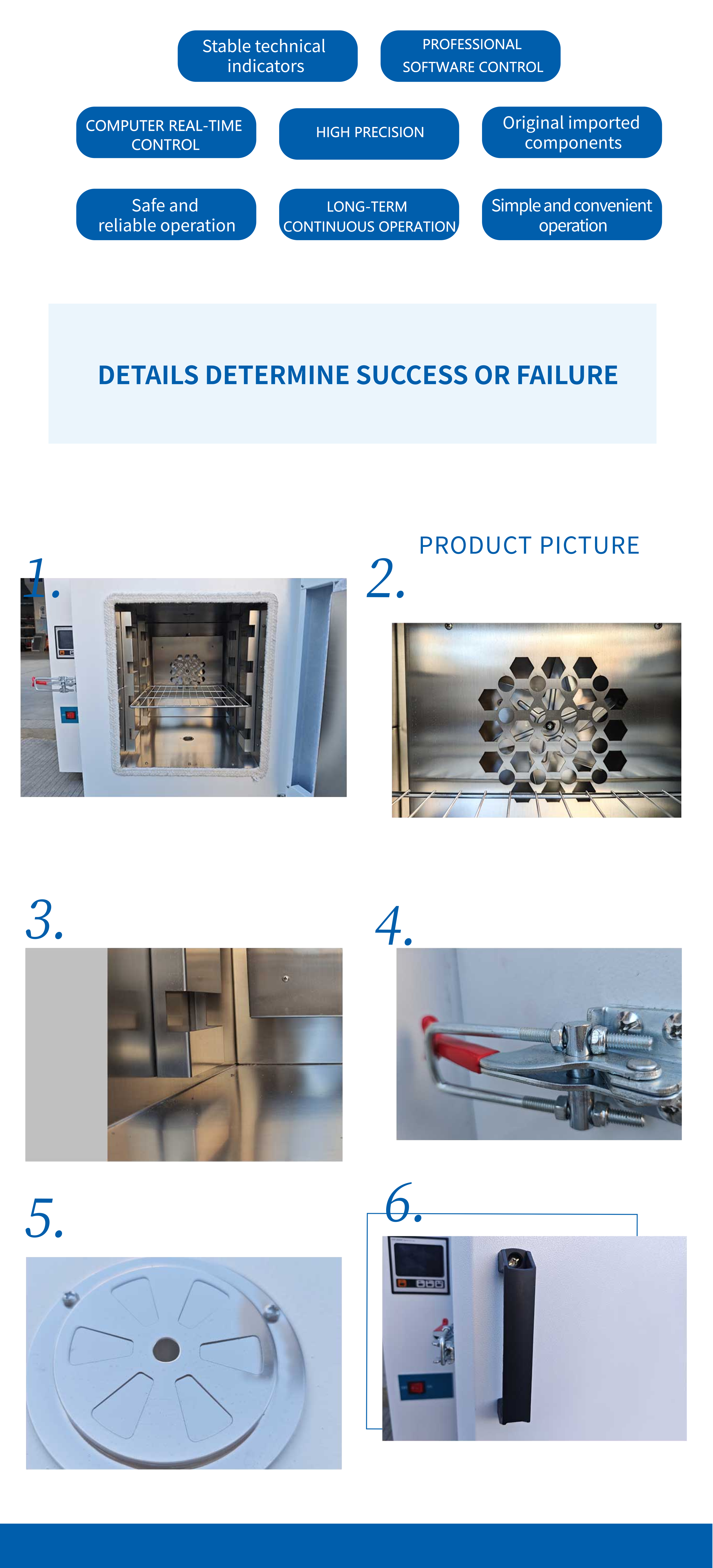 Stable technical indicators

PROFESSIONAL SOFTWARE CONTROL

COMPUTER REAL-TIME CONTROL

HIGH PRECISION

Original imported components

Safe and reliable operation

LONG-TERM CONTINUOUS OPERATION

Simple and convenient operation

DETAILS DETERMINE SUCCESS OR FAILURE

PRODUCT PICTURE

1.

2.

3.

4.

5.

6.