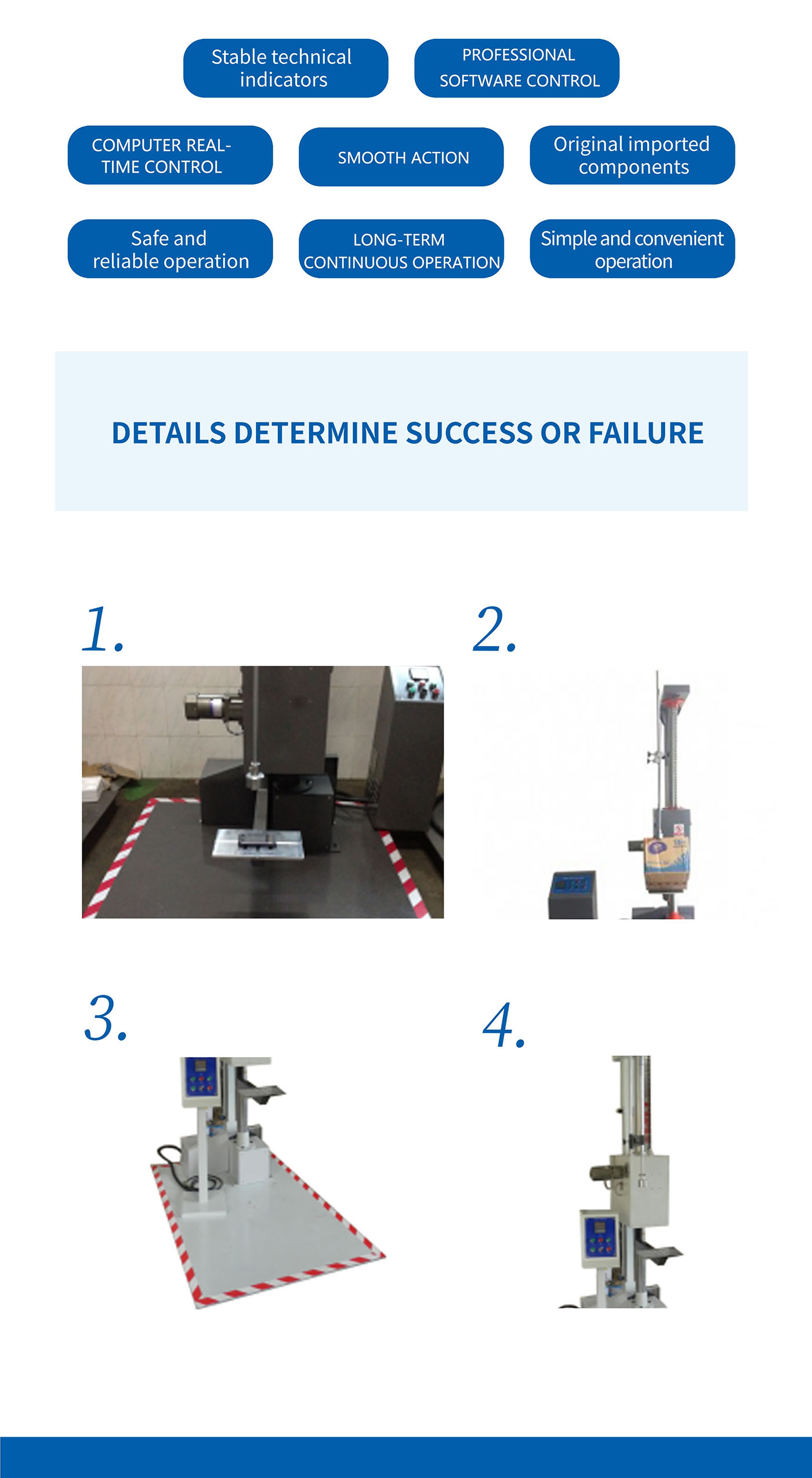 Stable technical indicators

PROFESSIONAL SOFTWARE CONTROL

COMPUTER REAL-TIME CONTROL

SMOOTH ACTION

Original imported components

Safe and reliable operation

LONG-TERM CONTINUOUS OPERATION

Simple and convenient operation

DETAILS DETERMINE SUCCESS OR FAILURE

1.

2.

3.

4.