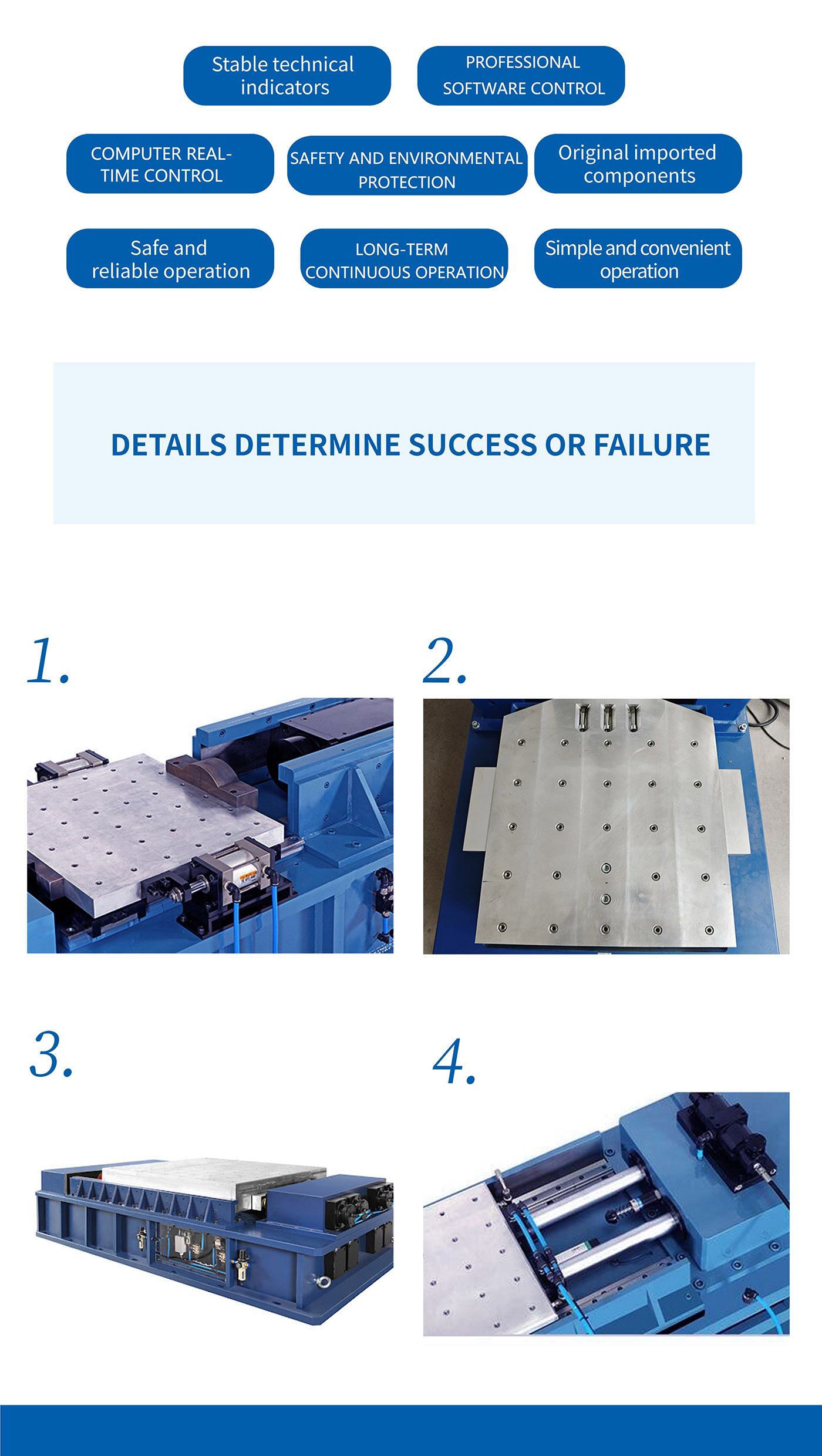 Stable technical indicators

PROFESSIONAL SOFTWARE CONTROL

COMPUTER REAL-TIME CONTROL

SAFETY AND ENVIRONMENTAL PROTECTION

Original imported components

Safe and reliable operation

LONG-TERM CONTINUOUS OPERATION

Simple and convenient operation

DETAILS DETERMINE SUCCESS OR FAILURE

1.

2.

3.

4.