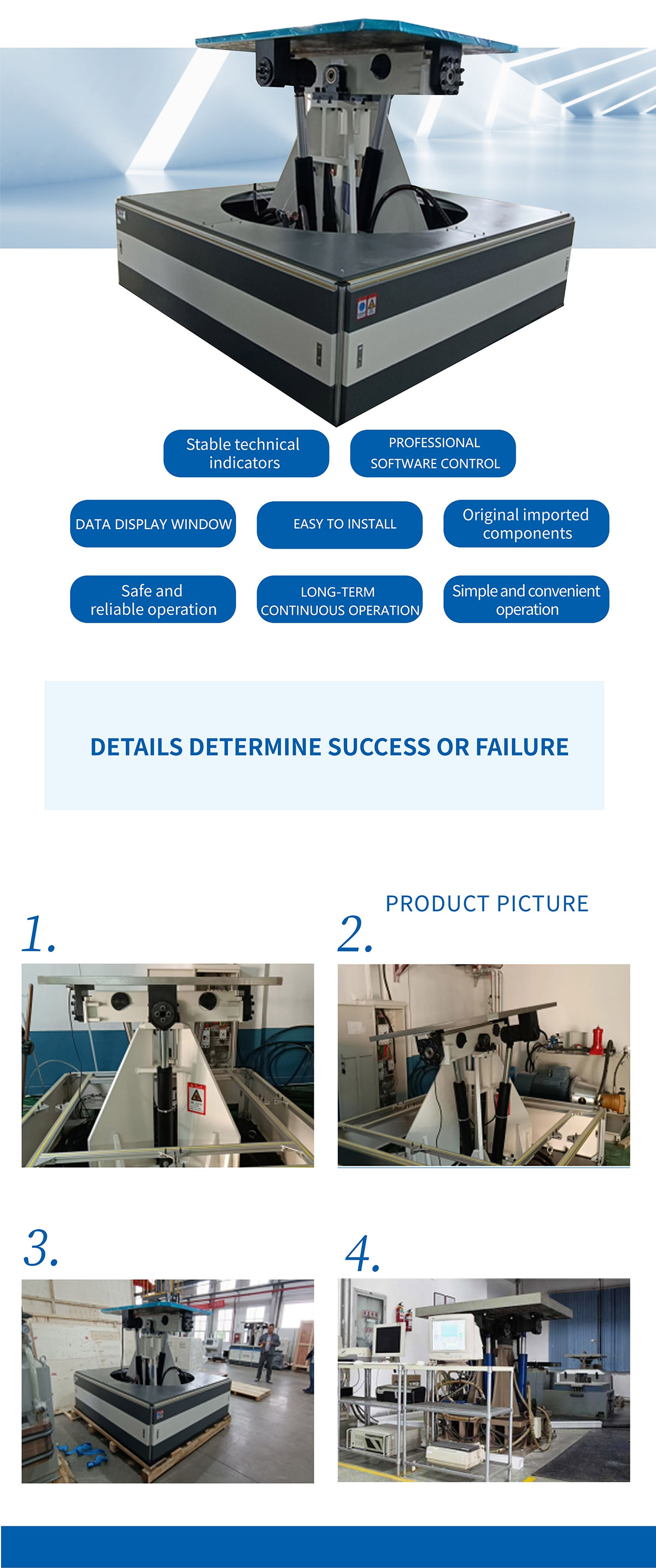 Stable technical indicators

PROFESSIONAL SOFTWARE CONTROL

DATA DISPLAY WINDOW

EASY TO INSTALL

Original imported components

Safe and reliable operation

LONG-TERM CONTINUOUS OPERATION

Simple and convenient operation

DETAILS DETERMINE SUCCESS OR FAILURE

PRODUCT PICTURE

1.

2.

3.

4.