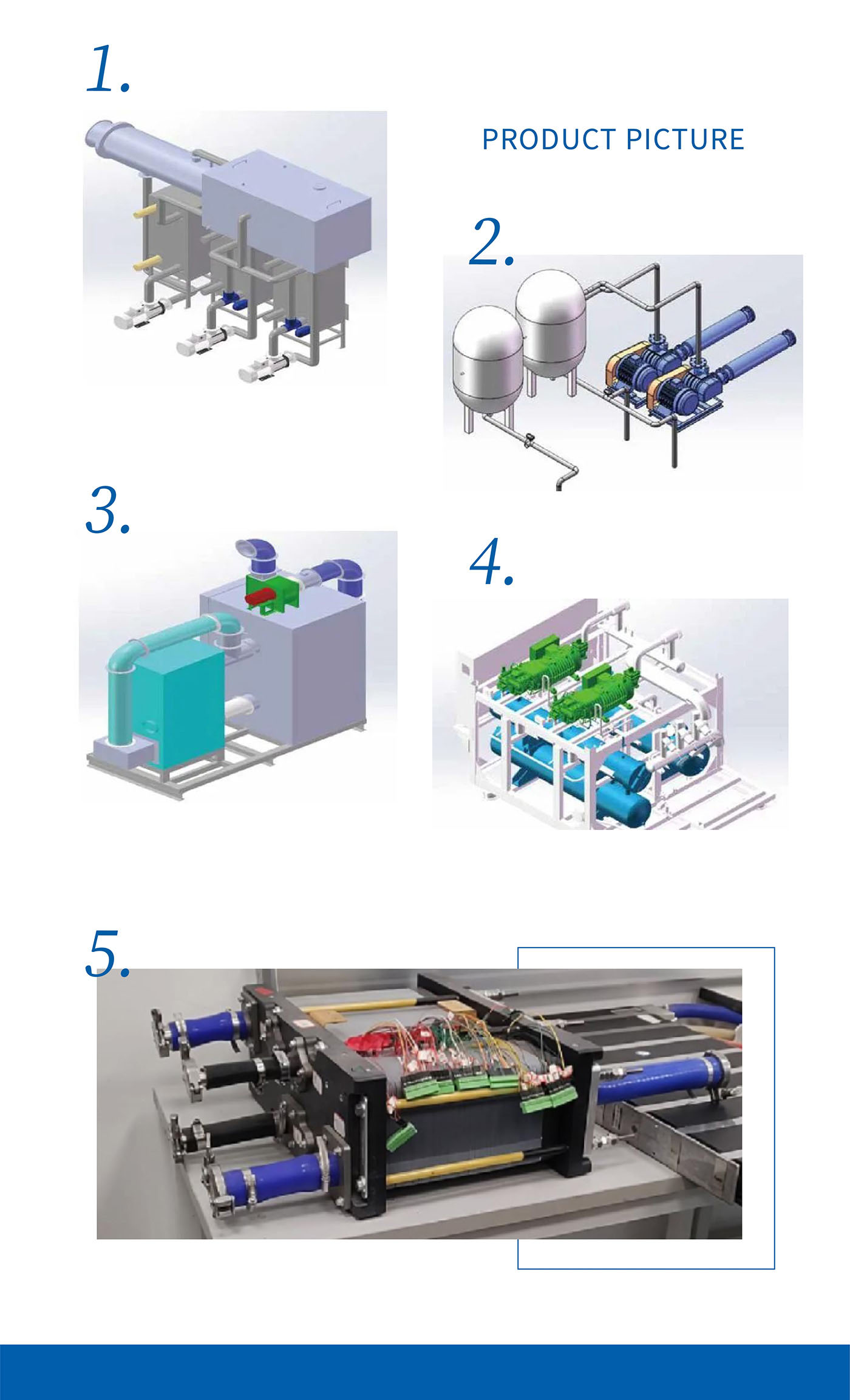 1.

PRODUCT PICTURE

2.

3.

4.

5.