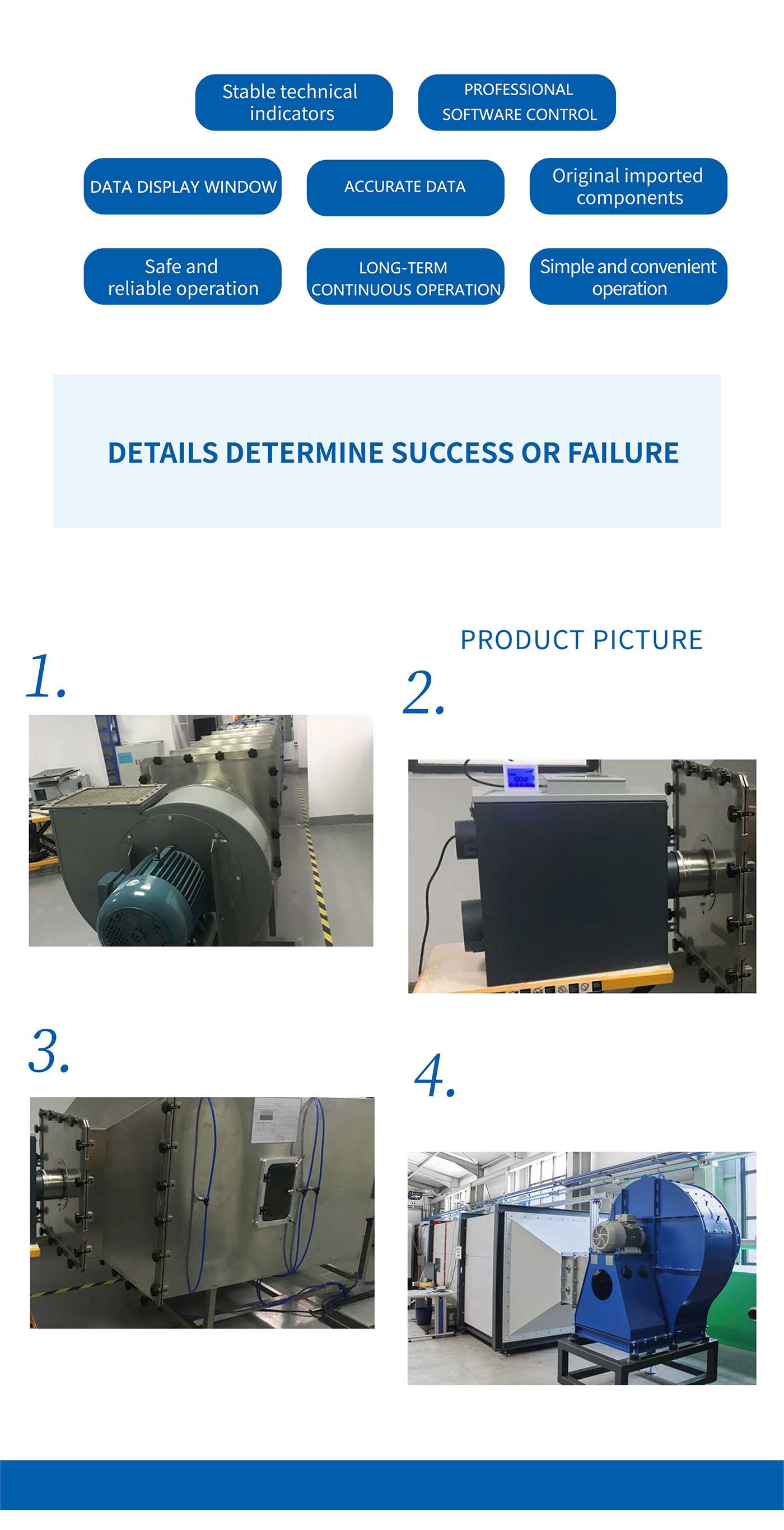 Stable technical indicators

PROFESSIONAL SOFTWARE CONTROL

DATA DISPLAY WINDOW

ACCURATE DATA

Original imported components

Safe and reliable operation

LONG-TERM CONTINUOUS OPERATION

Simple and convenient operation

DETAILS DETERMINE SUCCESS OR FAILURE

PRODUCT PICTURE

1.

2.

3.

4.