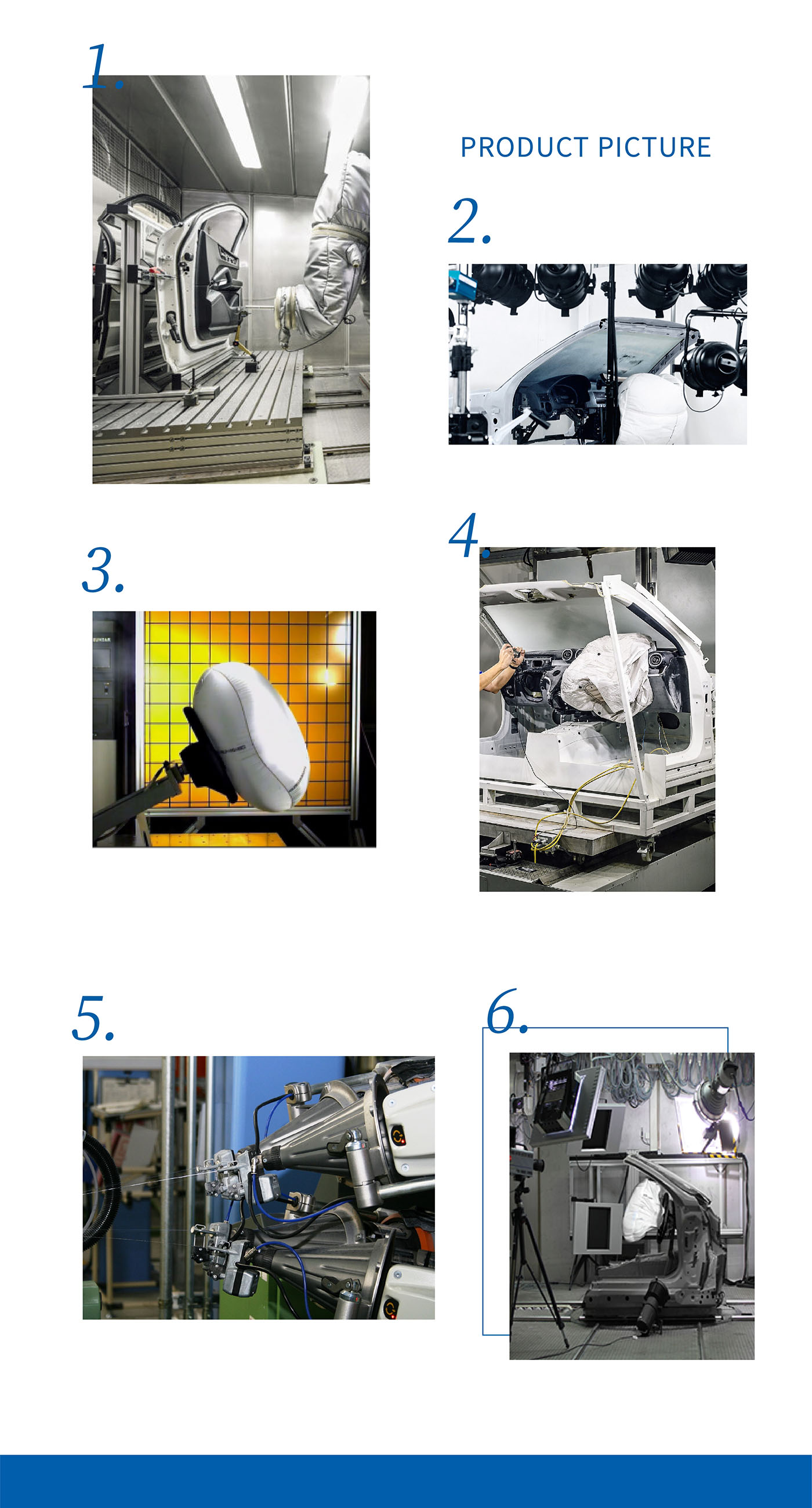 1.

PRODUCT PICTURE

2.

3.

4.

5.

6.